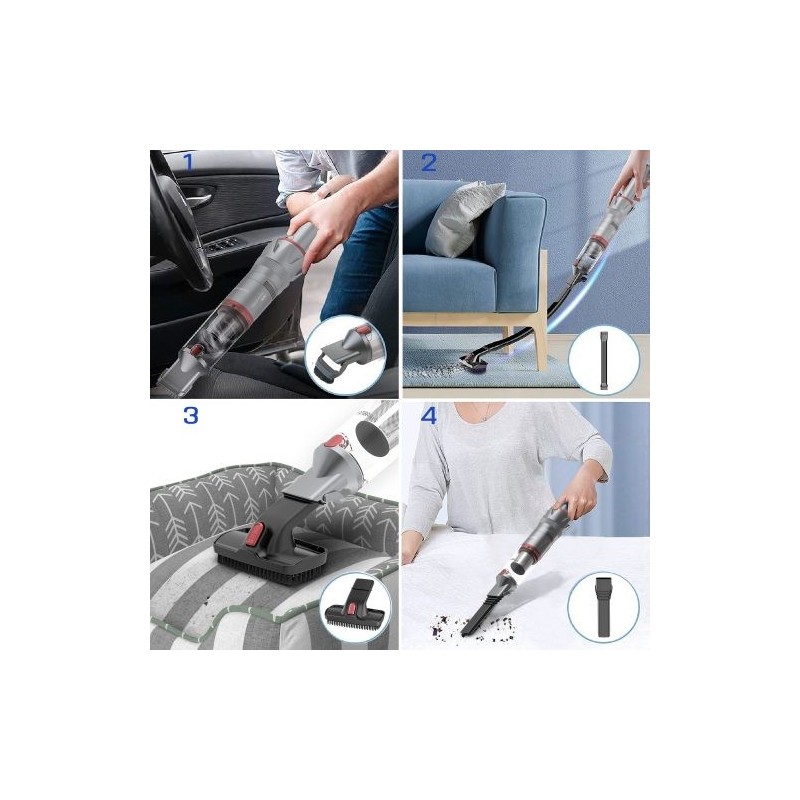 1
2
3
4